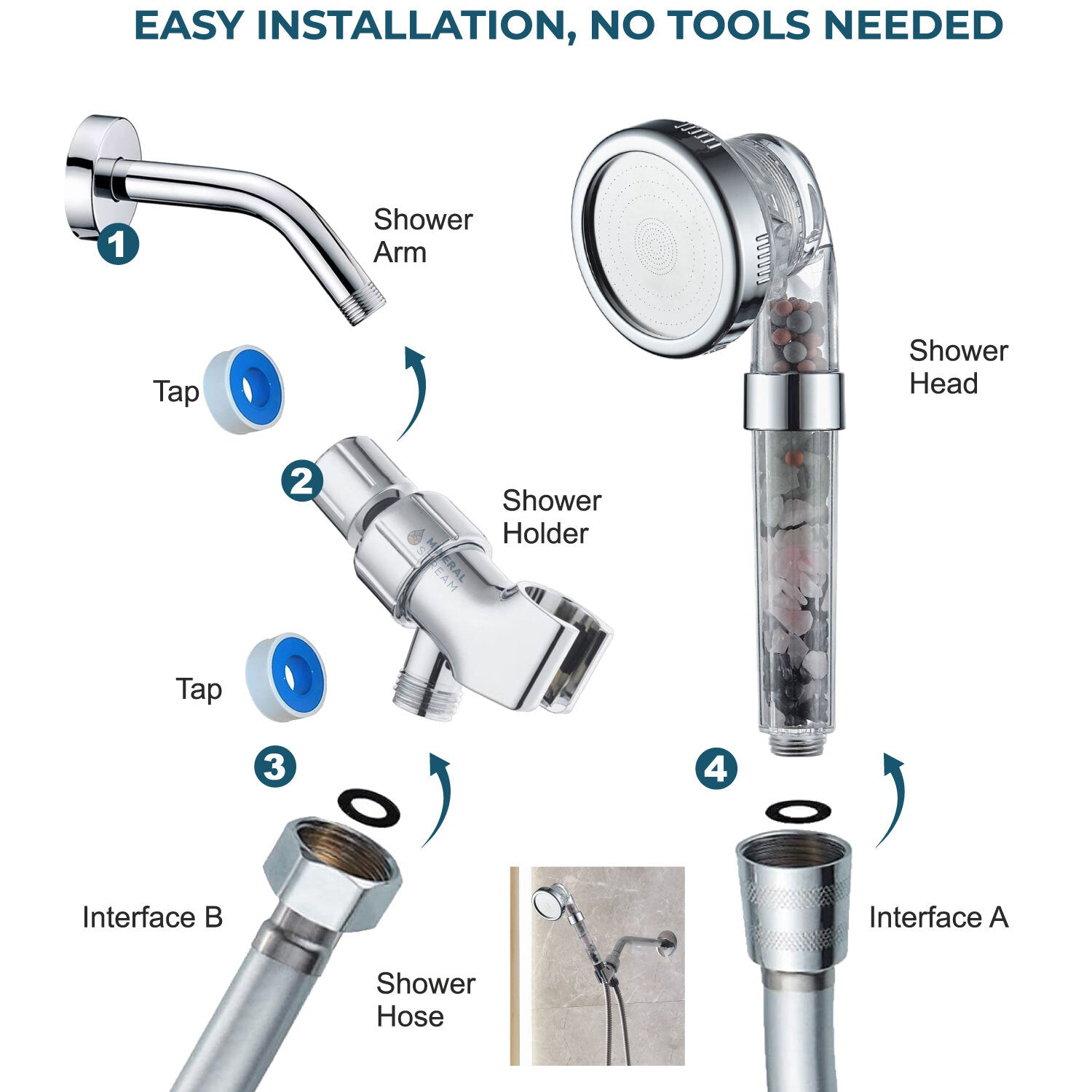 EASY INSTALLATION, NO TOOLS NEEDED

1

Shower Arm

Tap

2

Shower Holder

MINERAL STREAM

Tap

3

Interface B

Shower Hose

Shower Head

4

Interface A